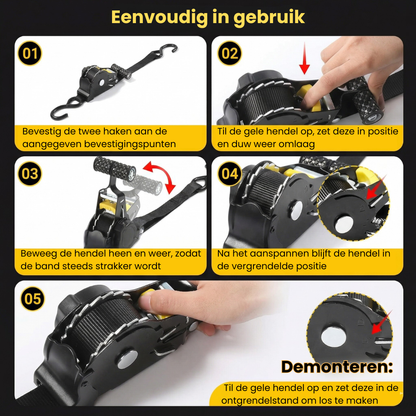 Eenvoudig in gebruik

01

Bevestig de twee haken aan de aangegeven bevestigingspunten

02

Til de gele hendel op, zet deze in positie en duw weer omlaag

03

Beweeg de hendel heen en weer, zodat de band steeds strakker wordt

04

Na het aanspannen blijft de hendel in de vergrendelde positie

05

Demonteren:

Til de gele hendel op en zet deze in de ontgrendelstand om los te maken